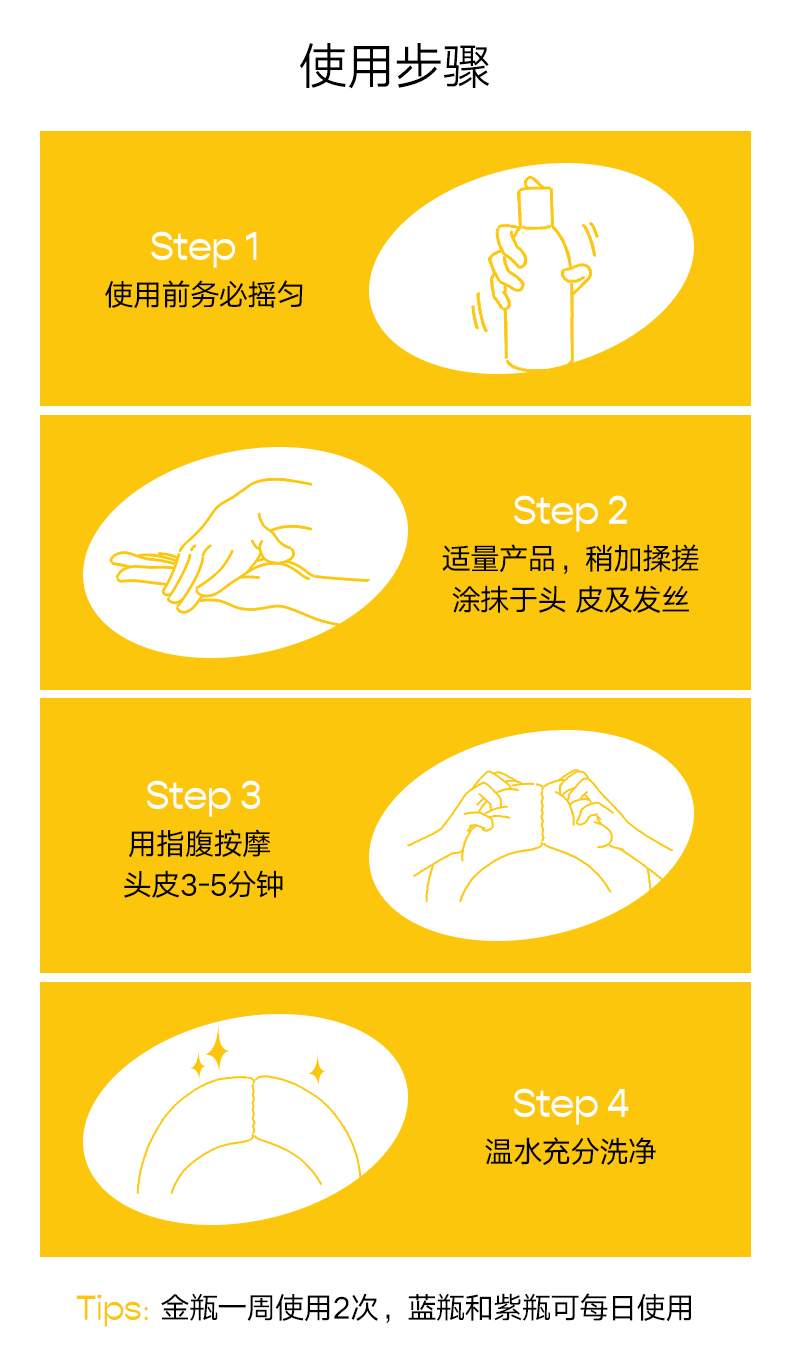 使用步骤

Step 1
使用前务必摇匀

Step 2
适量产品，稍加揉搓
涂抹于头 皮及发丝

Step 3
用指腹按摩
头皮3-5分钟

Step 4
温水充分洗净

Tips: 金瓶一周使用2次，蓝瓶和紫瓶可每日使用