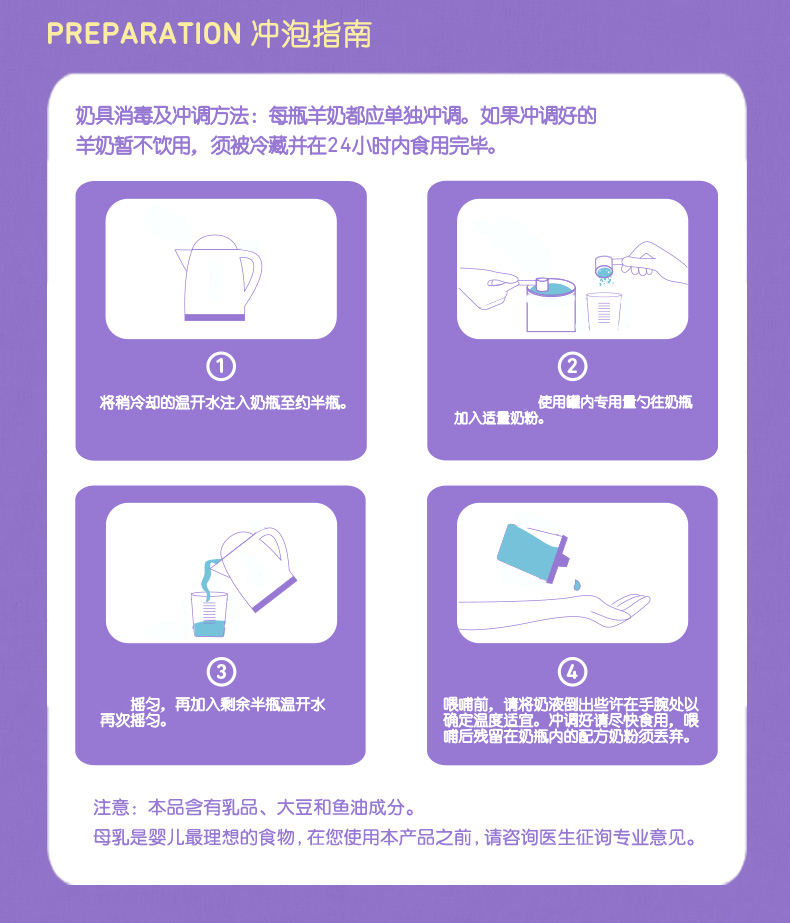 PREPARATION 冲泡指南

奶具消毒及冲调方法：每瓶羊奶都应单独冲调。如果冲调好的羊奶暂不饮用，须被冷藏并在24小时内食用完毕。

①
将稍冷却的温开水注入奶瓶至约半瓶。

②
使用罐内专用量勺往奶瓶加入适量奶粉。

③
摇匀，再加入剩余半瓶温开水再次摇匀。

④
喂哺前，请将奶液倒出些许在手腕处以确定温度适宜。冲调好请尽快食用，喂哺后残留在奶瓶内的配方奶粉须丢弃。

注意：本品含有乳品、大豆和鱼油成分。
母乳是婴儿最理想的食物，在您使用本产品之前，请咨询医生征询专业意见。