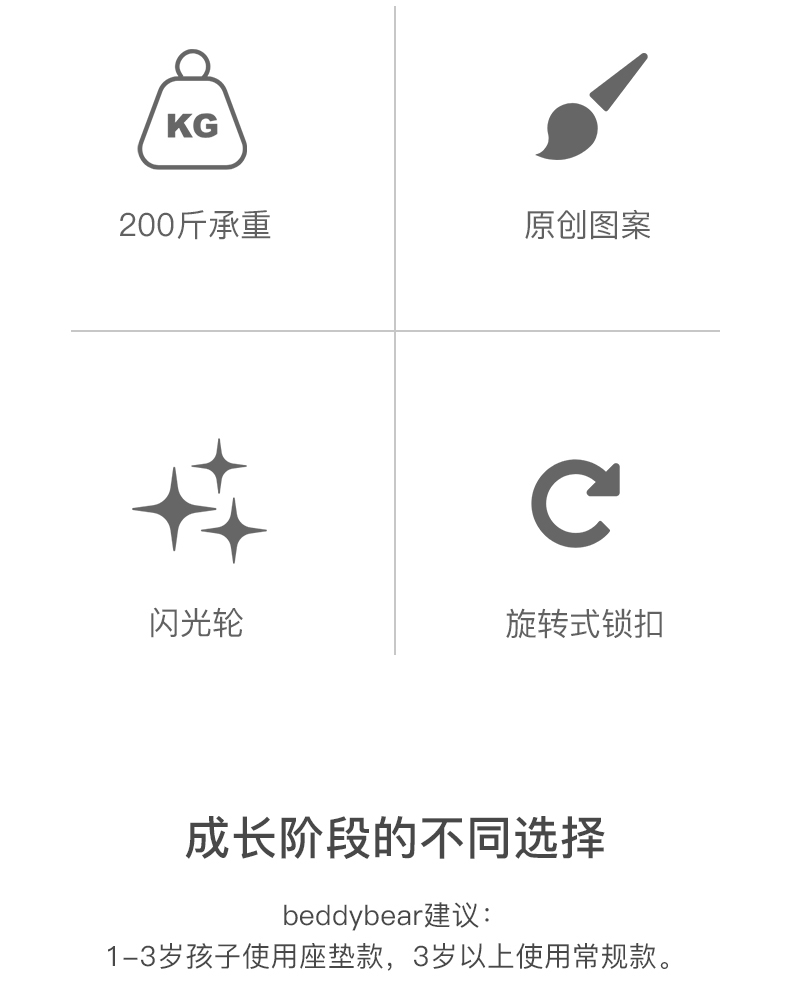 KG

200斤承重

原创图案

闪光轮

旋转式锁扣

成长阶段的不同选择

beddybear建议：
1-3岁孩子使用座垫款，3岁以上使用常规款。