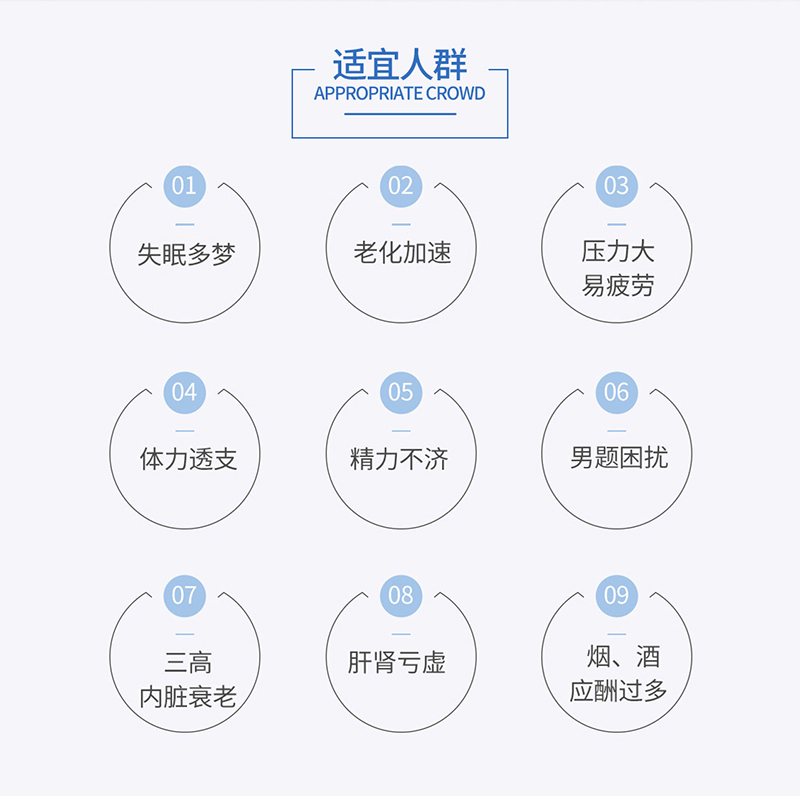 适宜人群
APPROPRIATE CROWD

01
失眠多梦

02
老化加速

03
压力大
易疲劳

04
体力透支

05
精力不济

06
男题困扰

07
三高
内脏衰老

08
肝肾亏虚

09
烟、酒
应酬过多