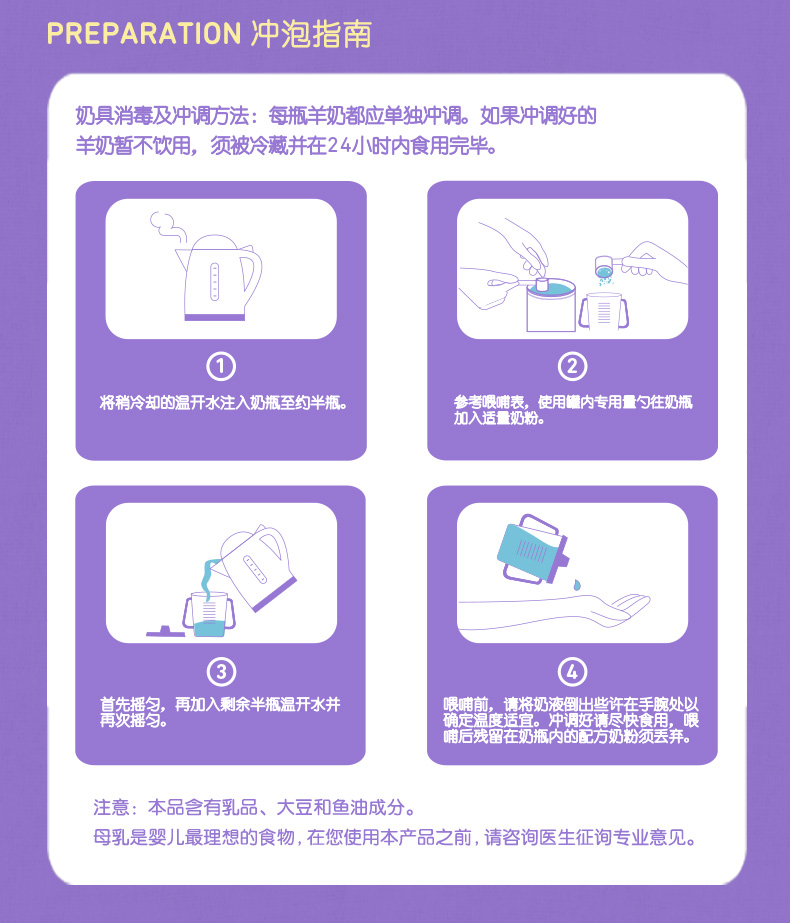 PREPARATION 冲泡指南

奶具消毒及冲调方法：每瓶羊奶都应单独冲调。如果冲调好的羊奶暂不饮用，须被冷藏并在24小时内食用完毕。

①
将稍冷却的温开水注入奶瓶至约半瓶。

②
参考喂哺表，使用罐内专用量勺往奶瓶加入适量奶粉。

③
首先摇匀，再加入剩余半瓶温开水并再次摇匀。

④
喂哺前，请将奶液倒出些许在手腕处以确定温度适宜。冲调好请尽快食用，喂哺后残留在奶瓶内的配方奶粉须丢弃。

注意：本品含有乳品、大豆和鱼油成分。
母乳是婴儿最理想的食物，在您使用本产品之前，请咨询医生征询专业意见。