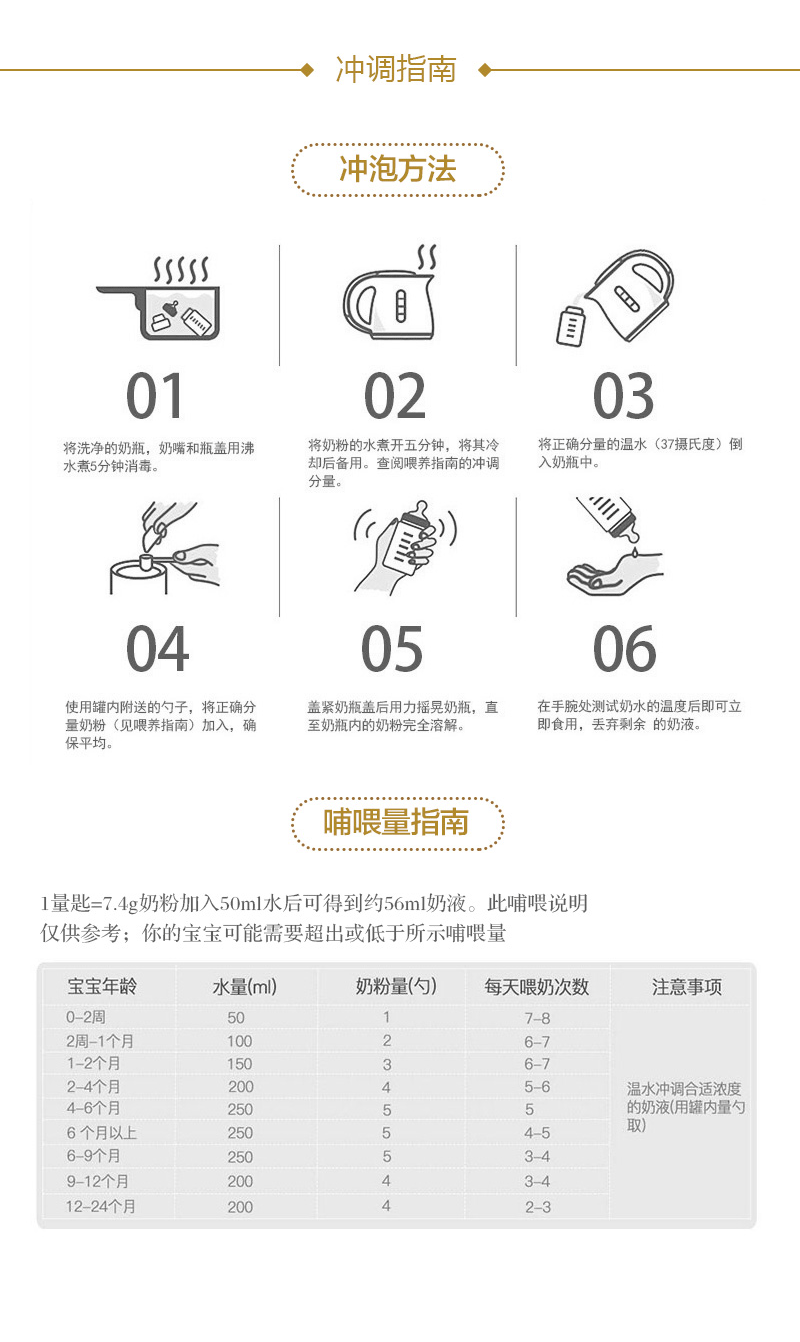 冲调指南

冲泡方法

01

将洗净的奶瓶，奶嘴和瓶盖用沸水煮5分钟消毒。

02

将奶粉的水煮开五分钟，将其冷却后备用。查阅喂养指南的冲调分量。

03

将正确分量的温水（37摄氏度）倒入奶瓶中。

04

使用罐内附送的勺子，将正确分量奶粉（见喂养指南）加入，确保平均。

05

盖紧奶瓶盖后用力摇晃奶瓶，直至奶瓶内的奶粉完全溶解。

06

在手腕处测试奶水的温度后即可立即食用，丢弃剩余 的奶液。

哺喂量指南

1量匙=7.4g奶粉加入50ml水后可得到约56ml奶液。此哺喂说明仅供参考；你的宝宝可能需要超出或低于所示哺喂量

| 宝宝年龄 | 水量(ml) | 奶粉量(勺) | 每天喂奶次数 | 注意事项 |
|---|---|---|---|---|
| 0-2周 | 50 | 1 | 7-8 | 温水冲调合适浓度的奶液(用罐内量勺取) |
| 2周-1个月 | 100 | 2 | 6-7 | |
| 1-2个月 | 150 | 3 | 6-7 | |
| 2-4个月 | 200 | 4 | 5-6 | |
| 4-6个月 | 250 | 5 | 5 | |
| 6 个月以上 | 250 | 5 | 4-5 | |
| 6-9个月 | 250 | 5 | 3-4 | |
| 9-12个月 | 200 | 4 | 3-4 | |
| 12-24个月 | 200 | 4 | 2-3 | |